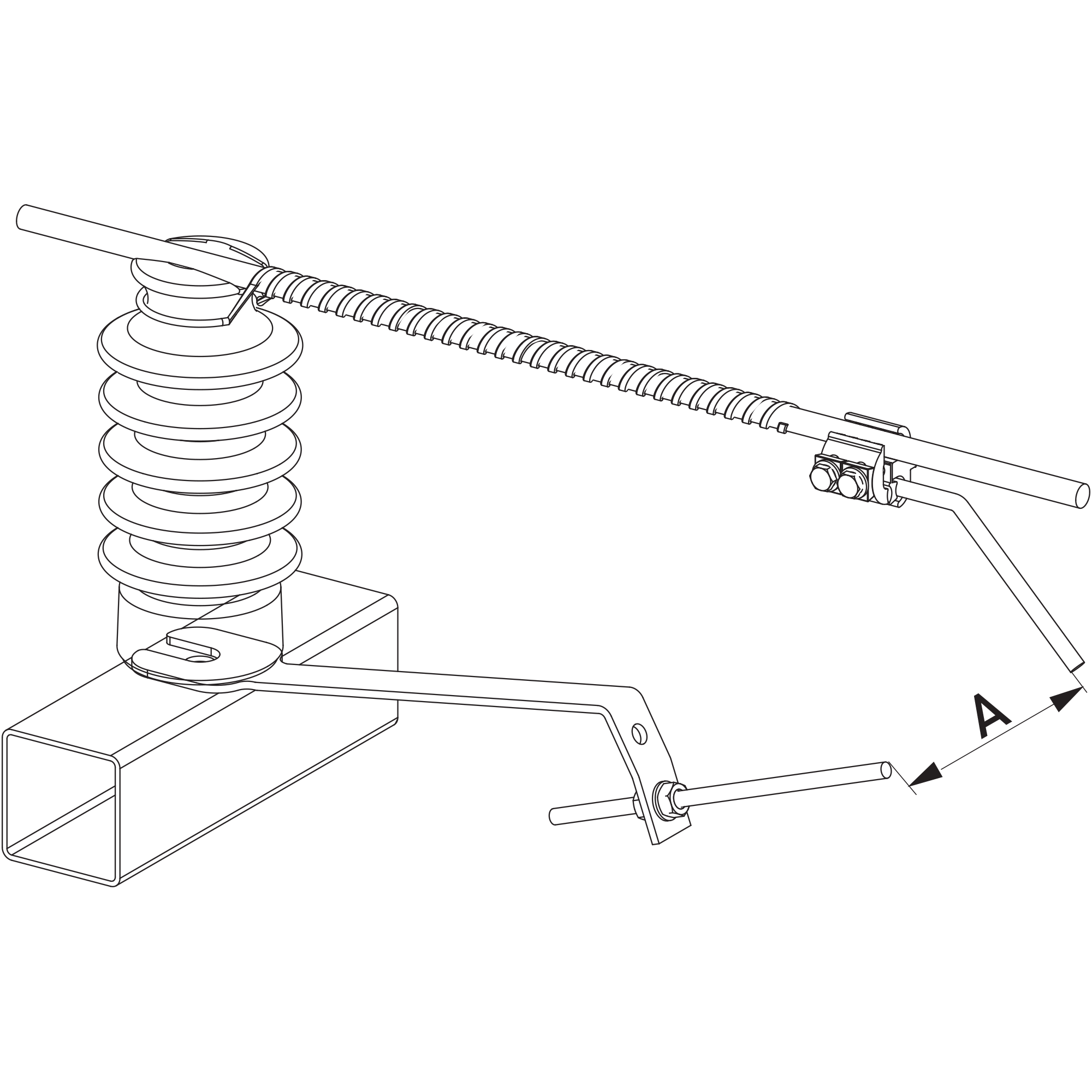 A